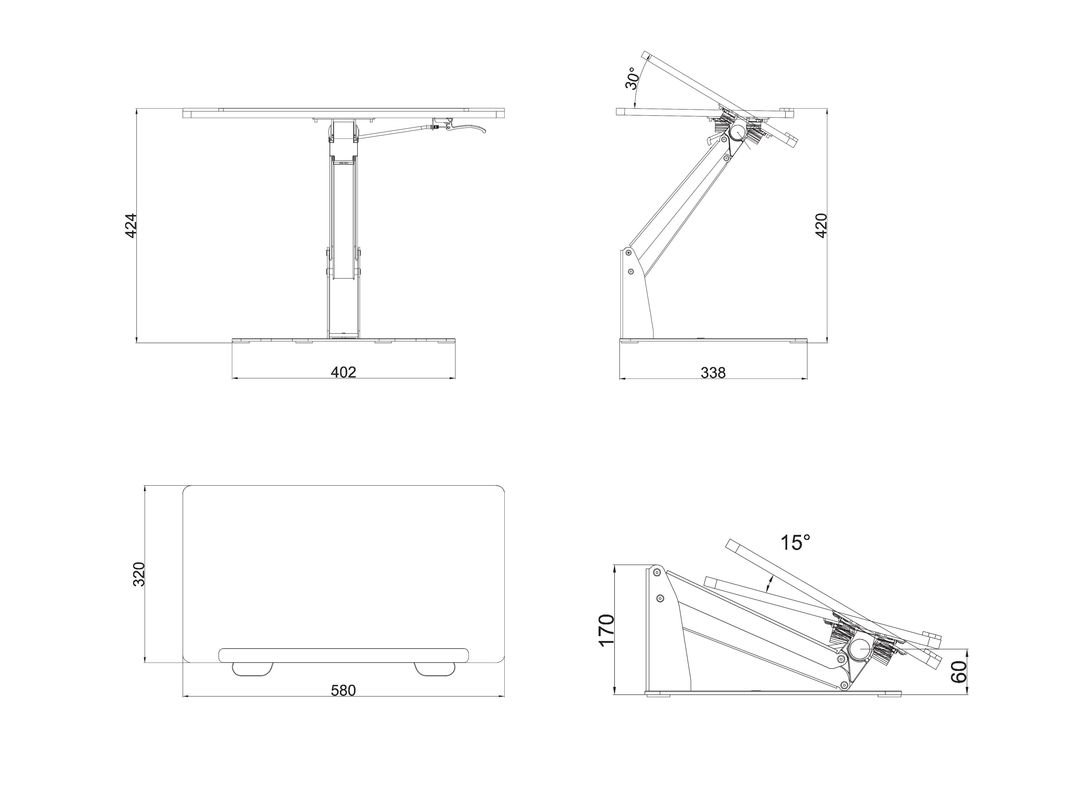 424
402
30°
420
338
320
580
15°
170
60