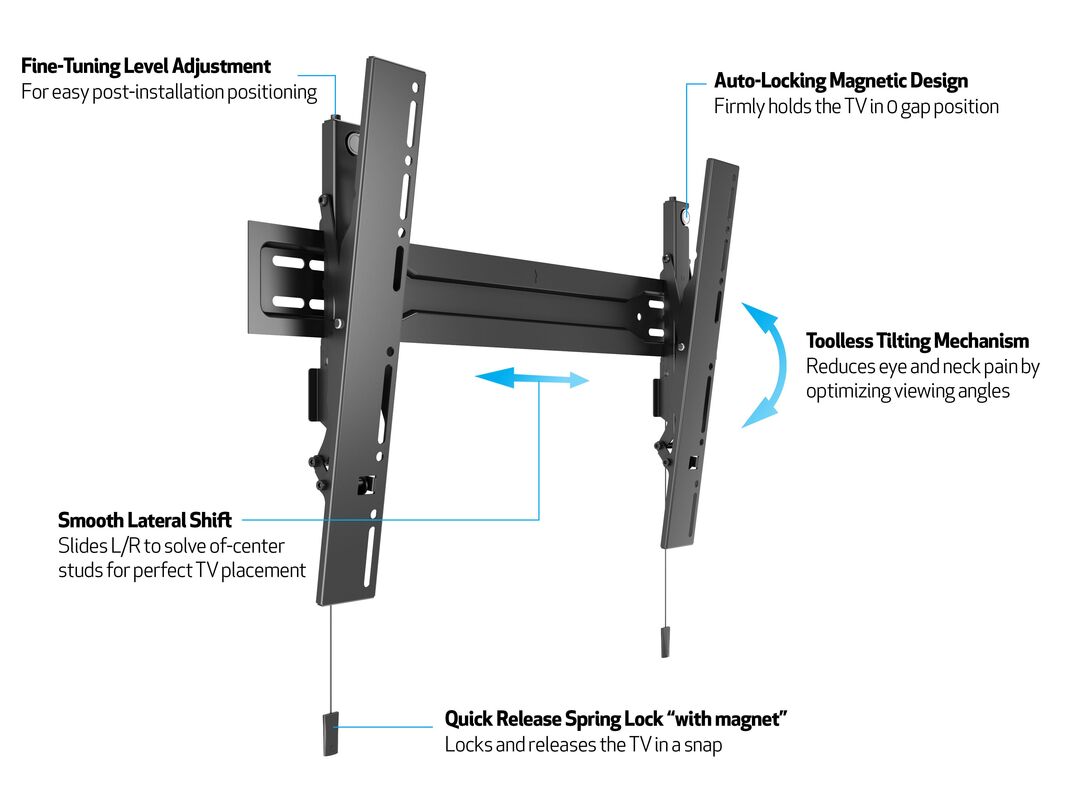 Fine-Tuning Level Adjustment
For easy post-installation positioning

Auto-Locking Magnetic Design
Firmly holds the TV in 0 gap position

Toolless Tilting Mechanism
Reduces eye and neck pain by optimizing viewing angles

Smooth Lateral Shift
Slides L/R to solve of-center studs for perfect TV placement

Quick Release Spring Lock "with magnet"
Locks and releases the TV in a snap