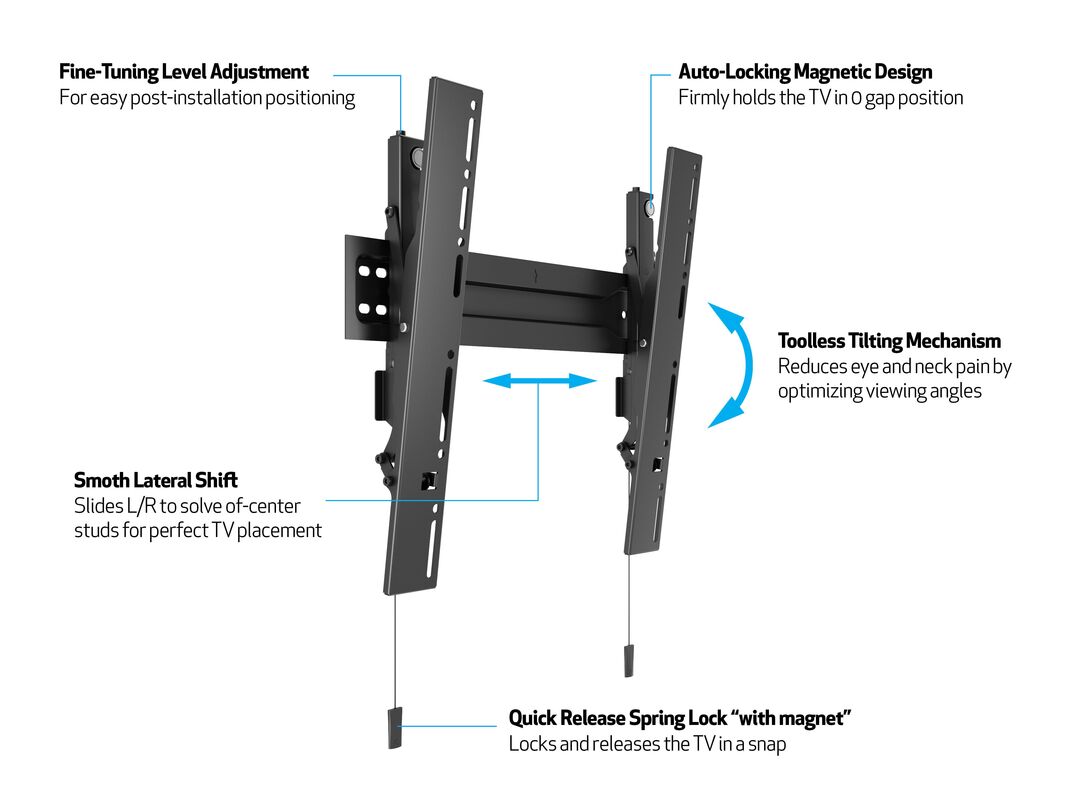 **Fine-Tuning Level Adjustment**
For easy post-installation positioning

**Auto-Locking Magnetic Design**
Firmly holds the TV in 0 gap position

**Toolless Tilting Mechanism**
Reduces eye and neck pain by optimizing viewing angles

**Smoth Lateral Shift**
Slides L/R to solve of-center studs for perfect TV placement

**Quick Release Spring Lock "with magnet"**
Locks and releases the TV in a snap