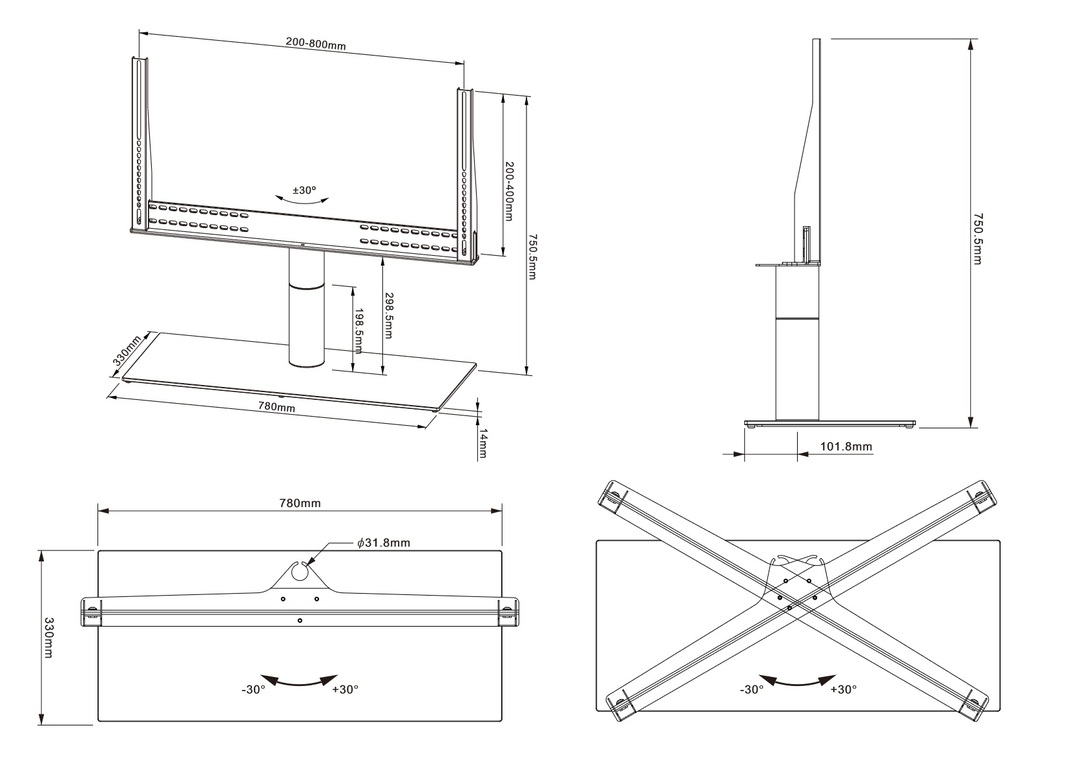 200-800mm

±30°

200-400mm

750.5mm

298.5mm

198.5mm

330mm

780mm

14mm

750.5mm

101.8mm

780mm

$\phi$31.8mm

330mm

-30°

+30°

-30°

+30°