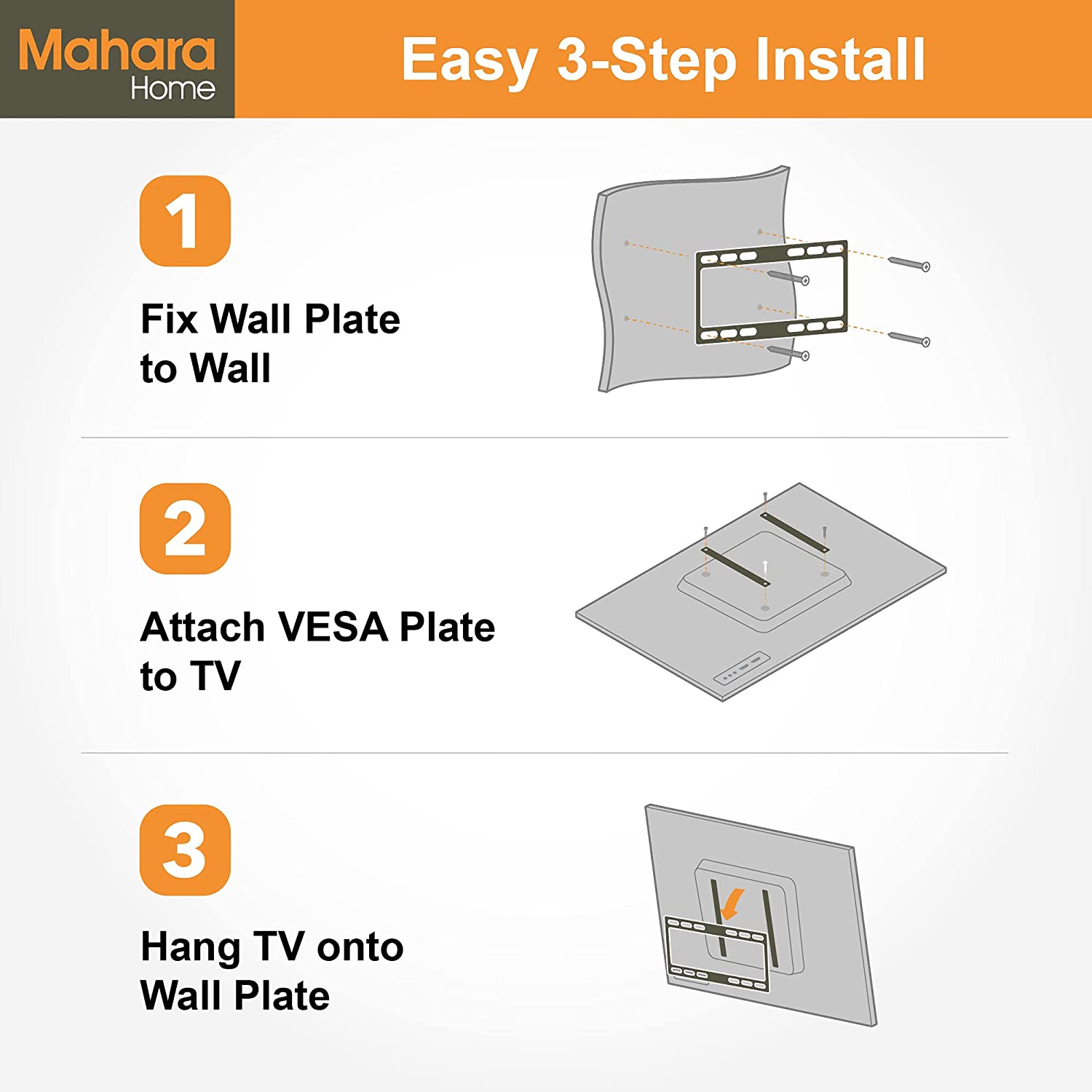 Mahara
Home

Easy 3-Step Install

1

Fix Wall Plate to Wall

2

Attach VESA Plate to TV

3

Hang TV onto Wall Plate