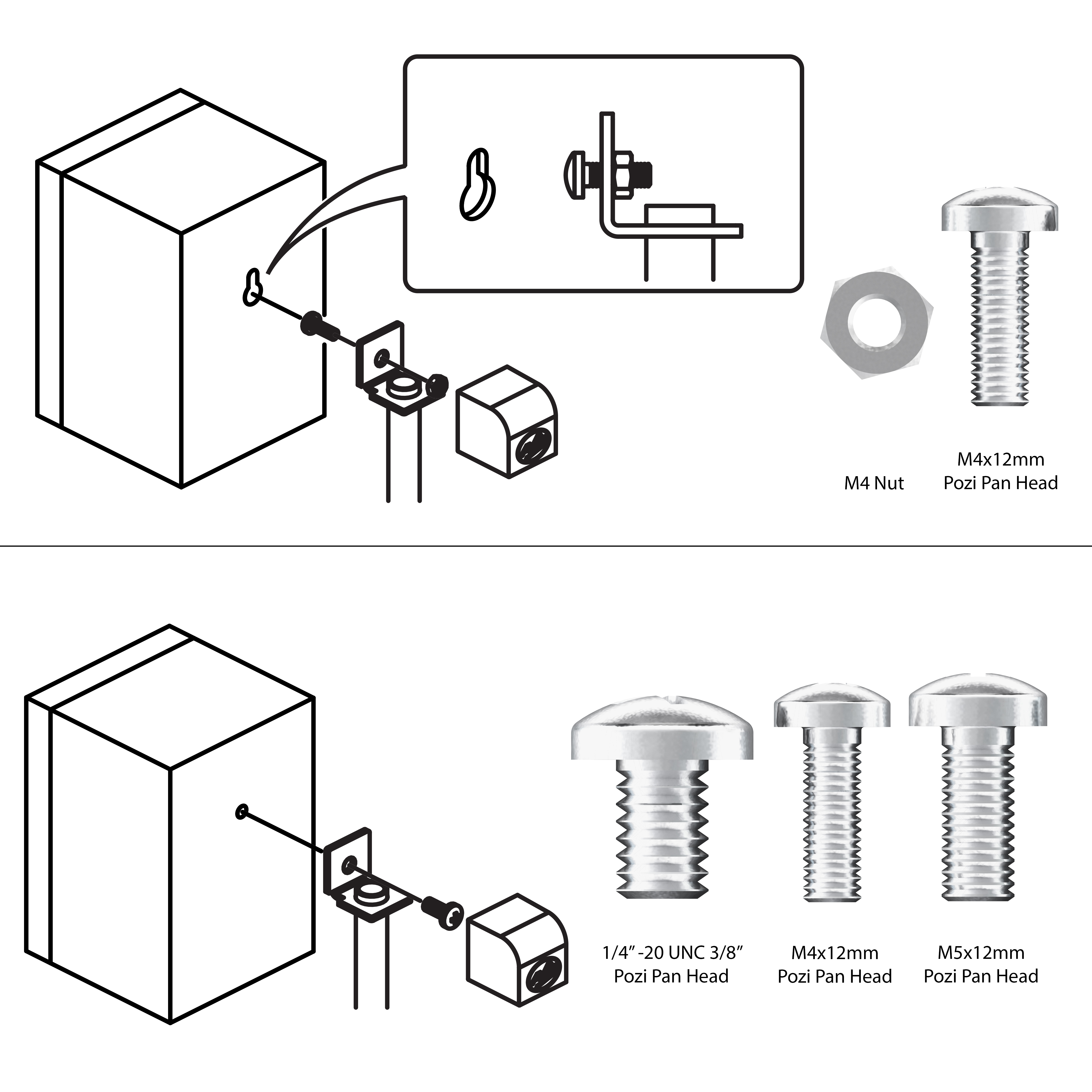 M4 Nut

M4x12mm
Pozi Pan Head

1/4” -20 UNC 3/8”
Pozi Pan Head

M4x12mm
Pozi Pan Head

M5x12mm
Pozi Pan Head