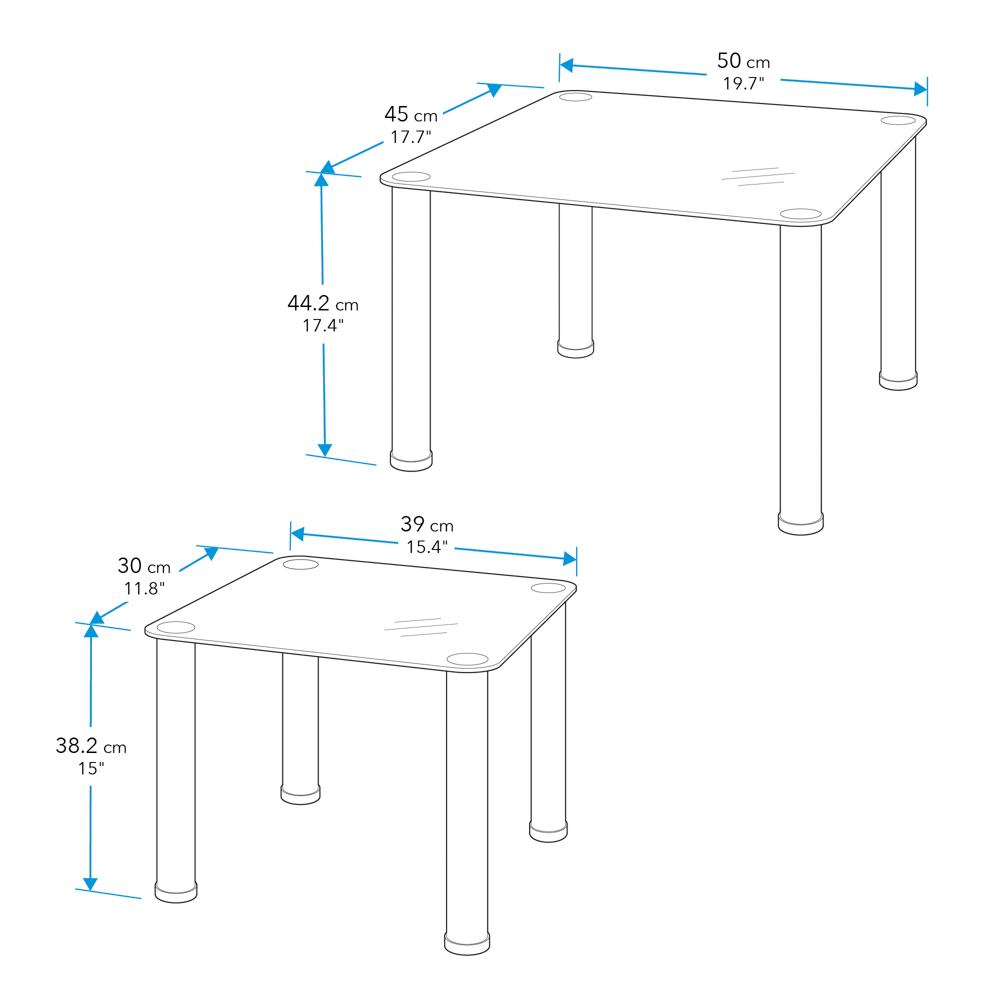 50 cm
19.7"

45 cm
17.7"

44.2 cm
17.4"

39 cm
15.4"

30 cm
11.8"

38.2 cm
15"