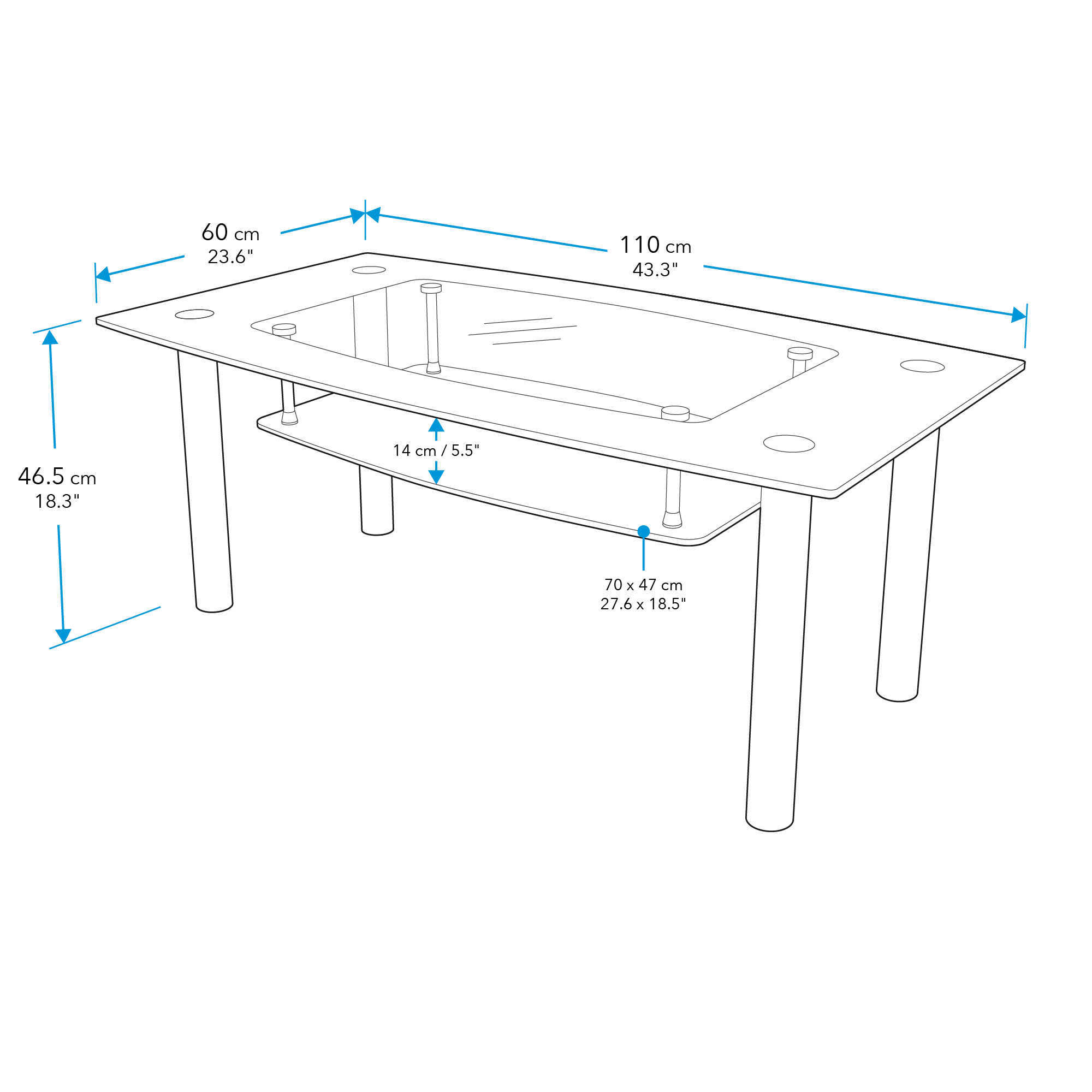 60 cm
23.6"

110 cm
43.3"

46.5 cm
18.3"

14 cm / 5.5"

70 x 47 cm
27.6 x 18.5"