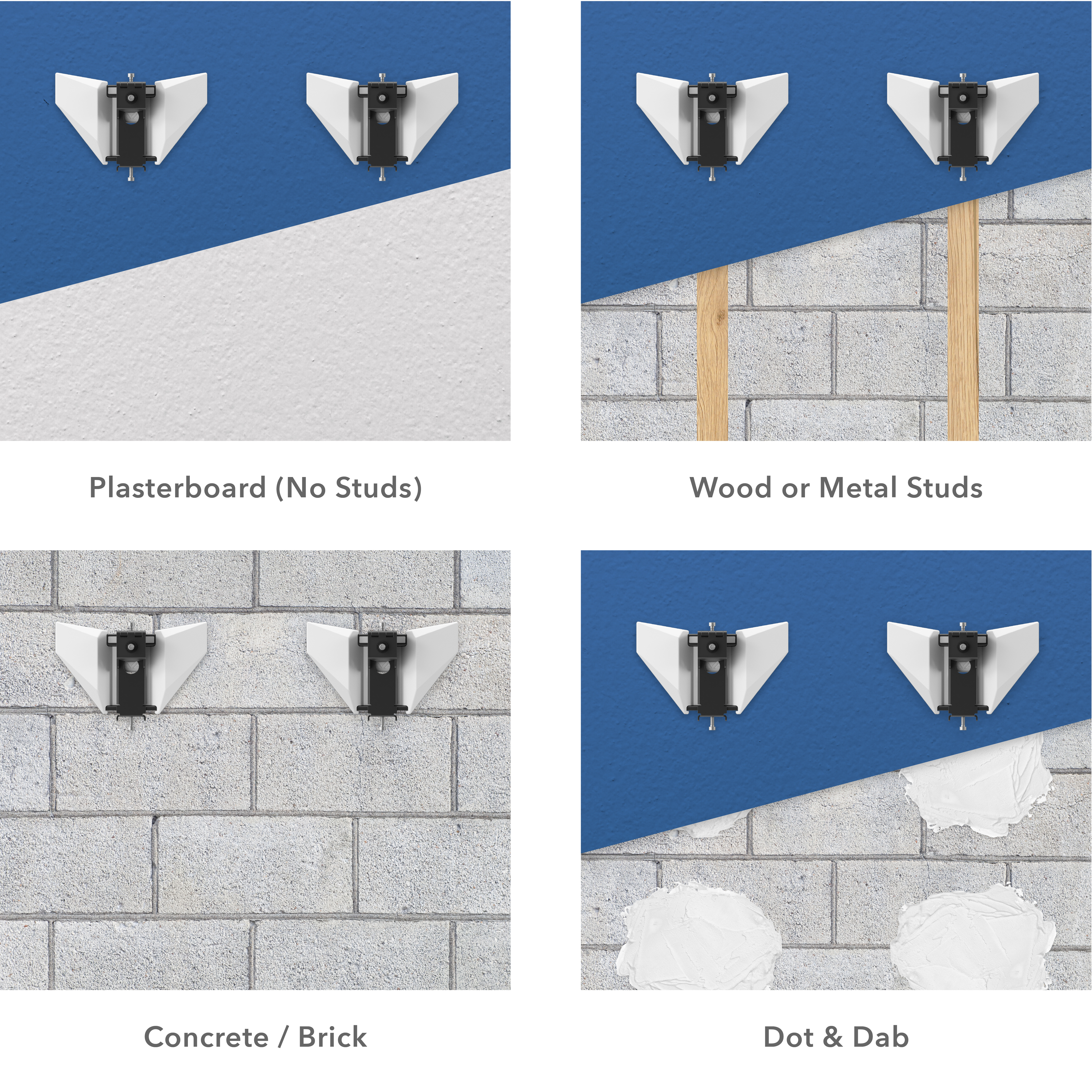 Plasterboard (No Studs)

Wood or Metal Studs

Concrete / Brick

Dot & Dab