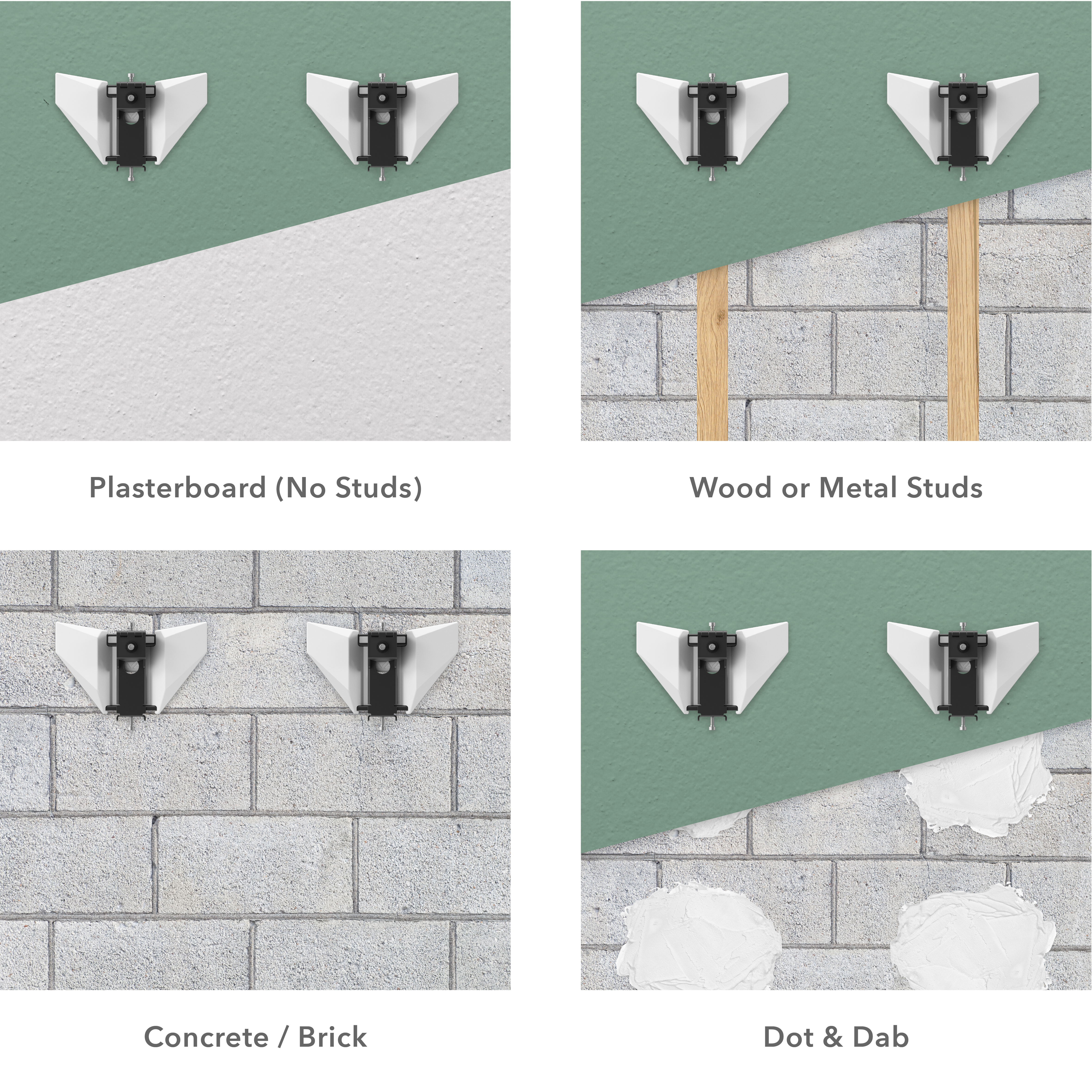 Plasterboard (No Studs)

Wood or Metal Studs

Concrete / Brick

Dot & Dab